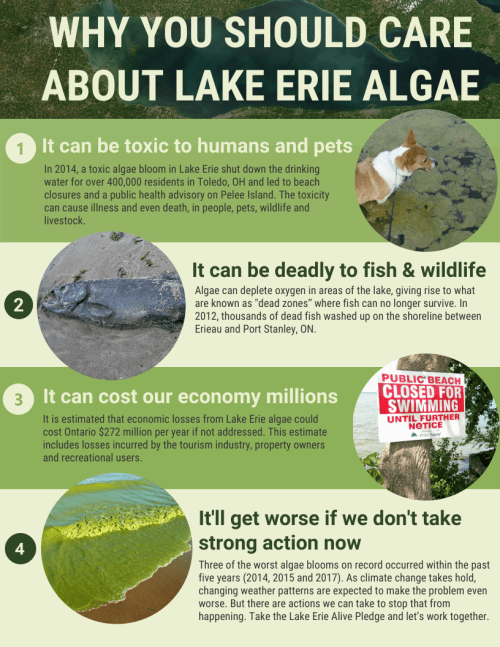 WHY YOU SHOULD CARE ABOUT LAKE ERIE ALGAE

1 It can be toxic to humans and pets

In 2014, a toxic algae bloom in Lake Erie shut down the drinking water for over 400,000 residents in Toledo, OH and led to beach closures and a public health advisory on Pelee Island. The toxicity can cause illness and even death, in people, pets, wildlife and livestock.

2 It can be deadly to fish & wildlife

Algae can deplete oxygen in areas of the lake, giving rise to what are known as "dead zones" where fish can no longer survive. In 2012, thousands of dead fish washed up on the shoreline between Erieau and Port Stanley, ON.

3 It can cost our economy millions

It is estimated that economic losses from Lake Erie algae could cost Ontario $272 million per year if not addressed. This estimate includes losses incurred by the tourism industry, property owners and recreational users.

PUBLIC BEACH CLOSED FOR SWIMMING UNTIL FURTHER NOTICE

4 It'll get worse if we don't take strong action now

Three of the worst algae blooms on record occurred within the past five years (2014, 2015 and 2017). As climate change takes hold, changing weather patterns are expected to make the problem even worse. But there are actions we can take to stop that from happening. Take the Lake Erie Alive Pledge and let's work together.